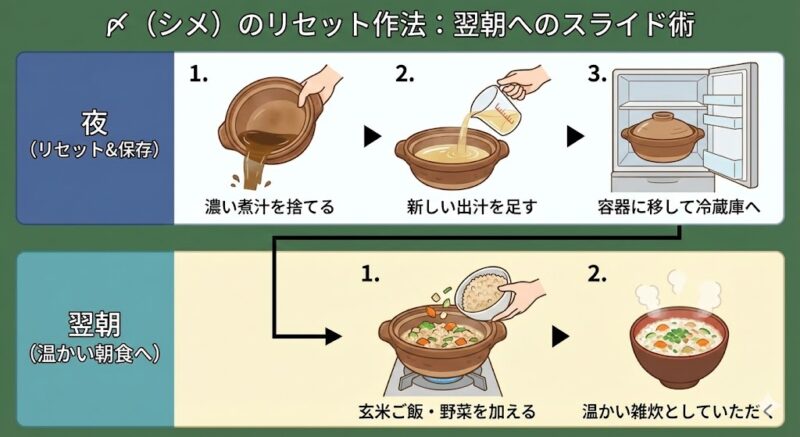 〆（シメ）のリセット作法：翌朝へのスライド術

夜
（リセット&保存）

1.
濃い煮汁を捨てる

2.
新しい出汁を足す

3.
容器に移して冷蔵庫へ

翌朝
（温かい朝食へ）

1.
玄米ご飯・野菜を加える

2.
温かい雑炊としていただく