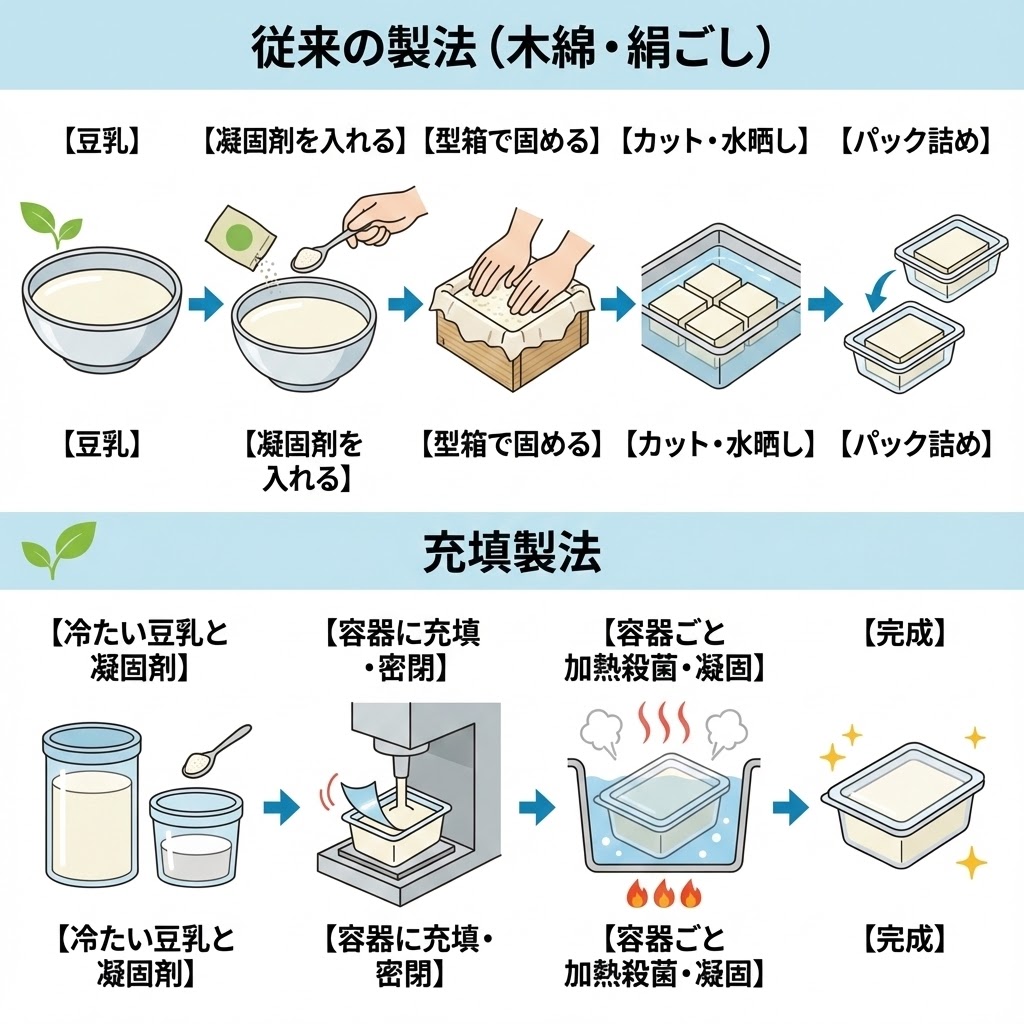 従来の製法（木綿・絹ごし）

【豆乳】 【凝固剤を入れる】 【型箱で固める】 【カット・水晒し】 【パック詰め】

【豆乳】 【凝固剤を入れる】 【型箱で固める】 【カット・水晒し】 【パック詰め】

充填製法

【冷たい豆乳と凝固剤】 【容器に充填・密閉】 【容器ごと加熱殺菌・凝固】 【完成】

【冷たい豆乳と凝固剤】 【容器に充填・密閉】 【容器ごと加熱殺菌・凝固】 【完成】